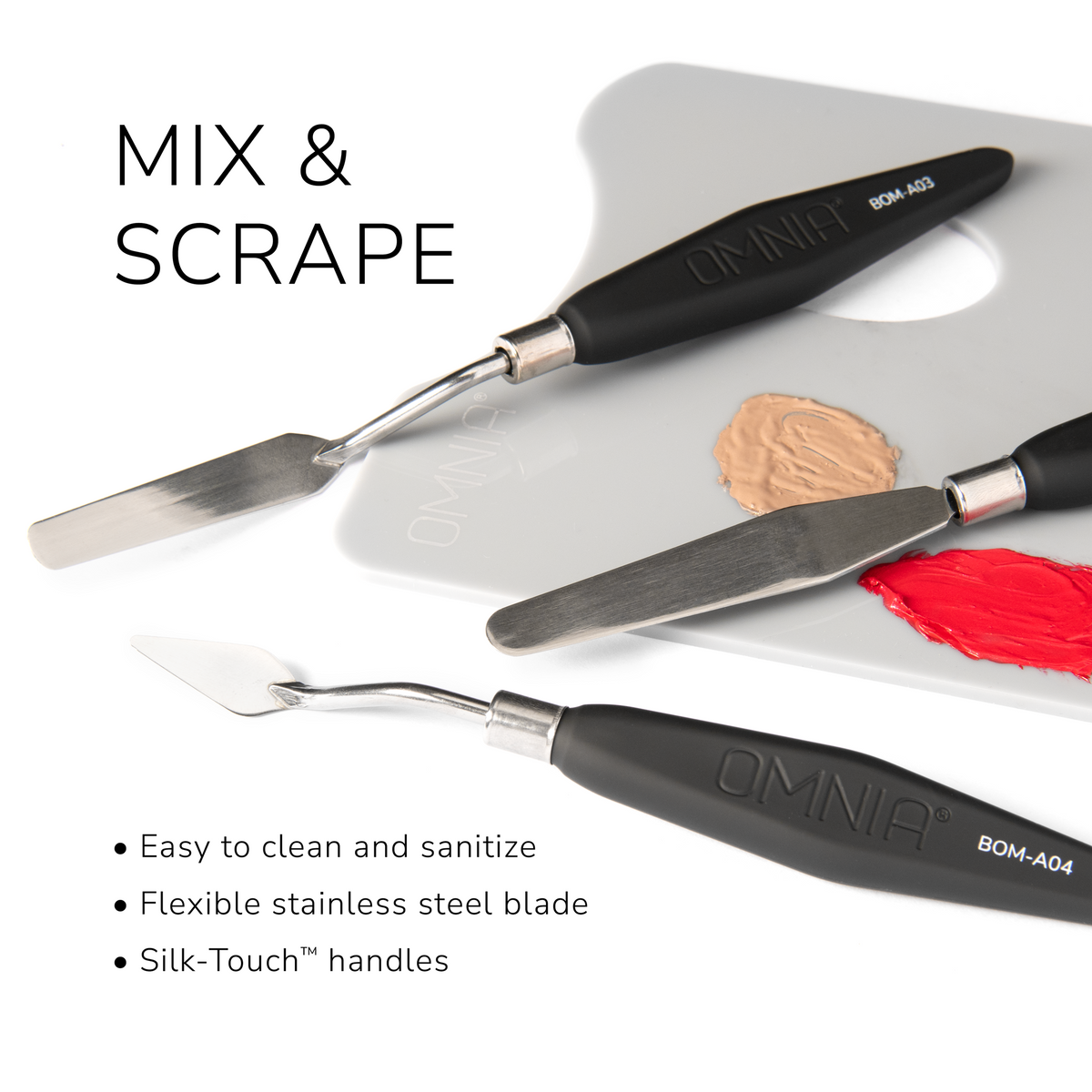 MIX & SCRAPE

OMNIA® BOM-A03

OMNIA®

OMNIA® BOM-A04

• Easy to clean and sanitize
• Flexible stainless steel blade
• Silk-Touch™ handles